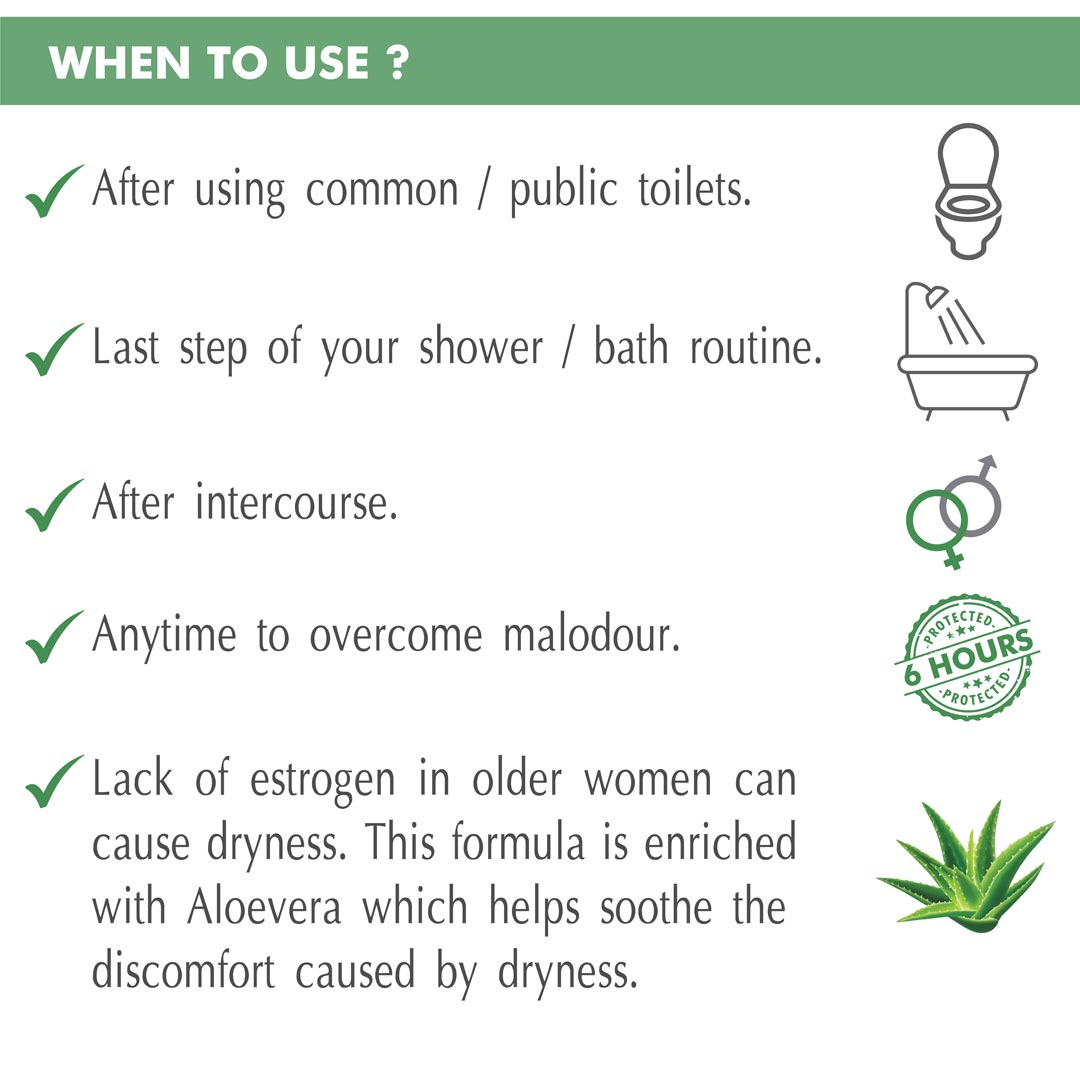 WHEN TO USE ?

After using common / public toilets.

Last step of your shower / bath routine.

After intercourse.

Anytime to overcome malodour.

PROTECTED
6 HOURS
PROTECTED

Lack of estrogen in older women can cause dryness. This formula is enriched with Aloevera which helps soothe the discomfort caused by dryness.