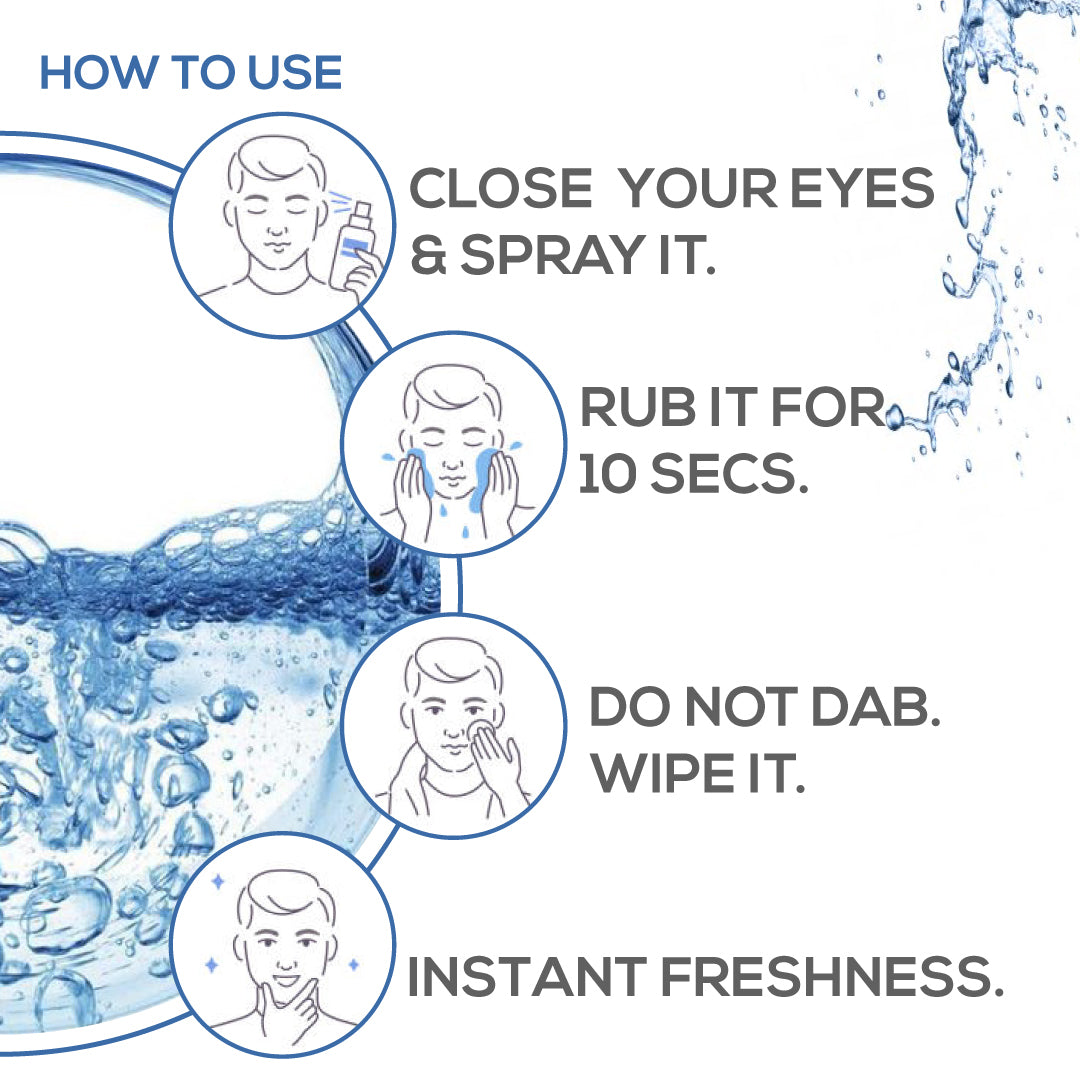 HOW TO USE

CLOSE YOUR EYES & SPRAY IT.

RUB IT FOR 10 SECS.

DO NOT DAB. WIPE IT.

INSTANT FRESHNESS.