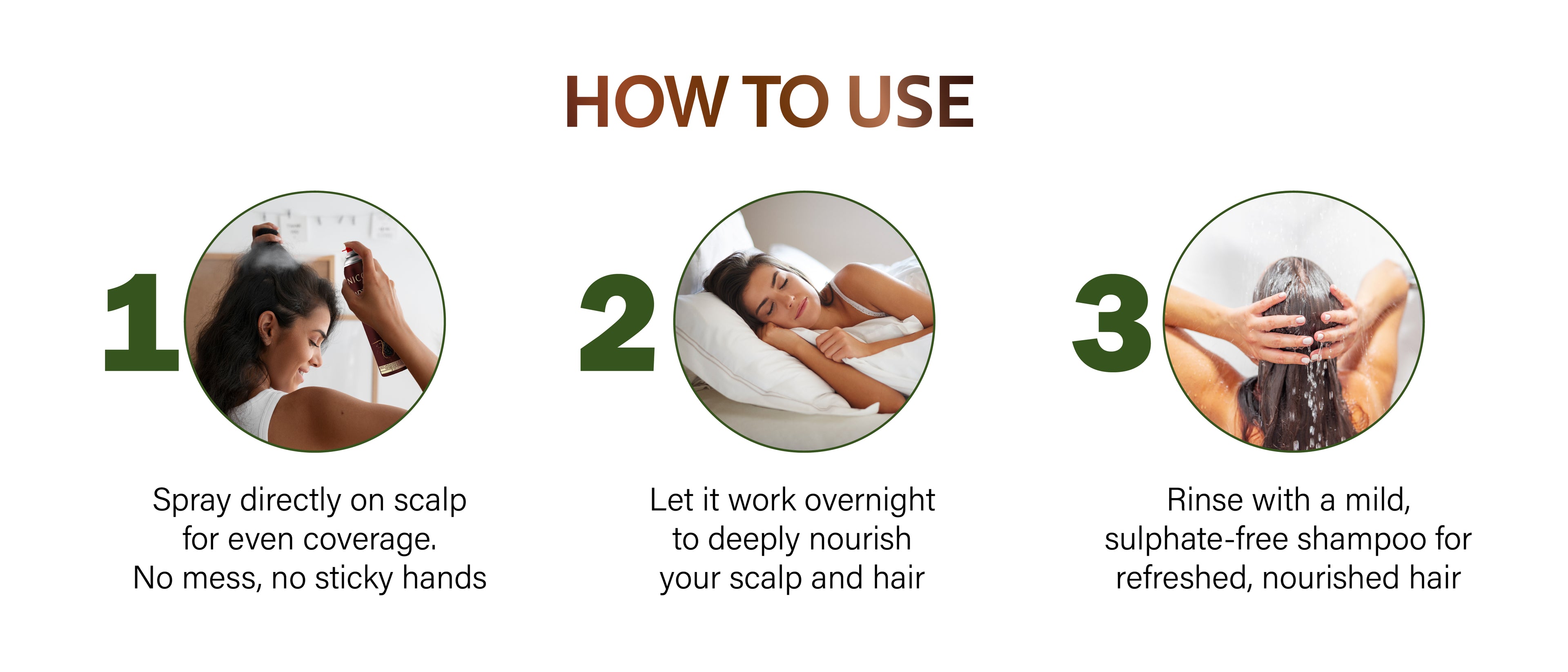 HOW TO USE

1

Spray directly on scalp for even coverage. No mess, no sticky hands

2

Let it work overnight to deeply nourish your scalp and hair

3

Rinse with a mild, sulphate-free shampoo for refreshed, nourished hair