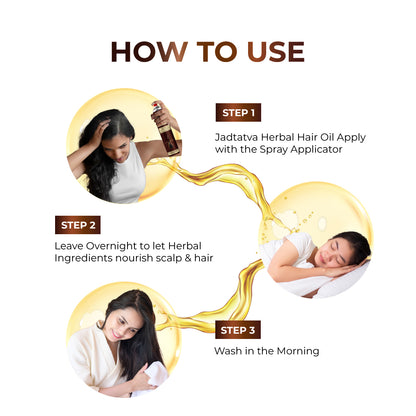 HOW TO USE

STEP 1

Jadtatva Herbal Hair Oil Apply with the Spray Applicator

STEP 2

Leave Overnight to let Herbal Ingredients nourish scalp & hair

STEP 3

Wash in the Morning