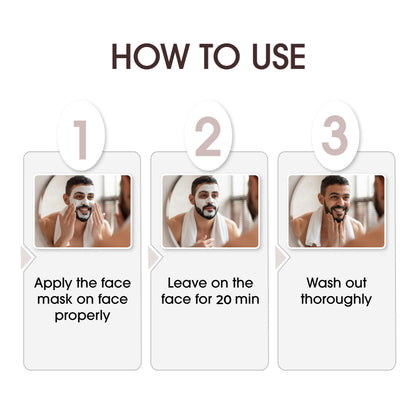 HOW TO USE

1

Apply the face mask on face properly

2

Leave on the face for 20 min

3

Wash out thoroughly