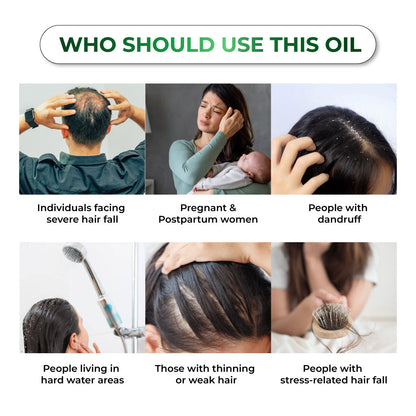 WHO SHOULD USE THIS OIL

Individuals facing severe hair fall

Pregnant & Postpartum women

People with dandruff

People living in hard water areas

Those with thinning or weak hair

People with stress-related hair fall