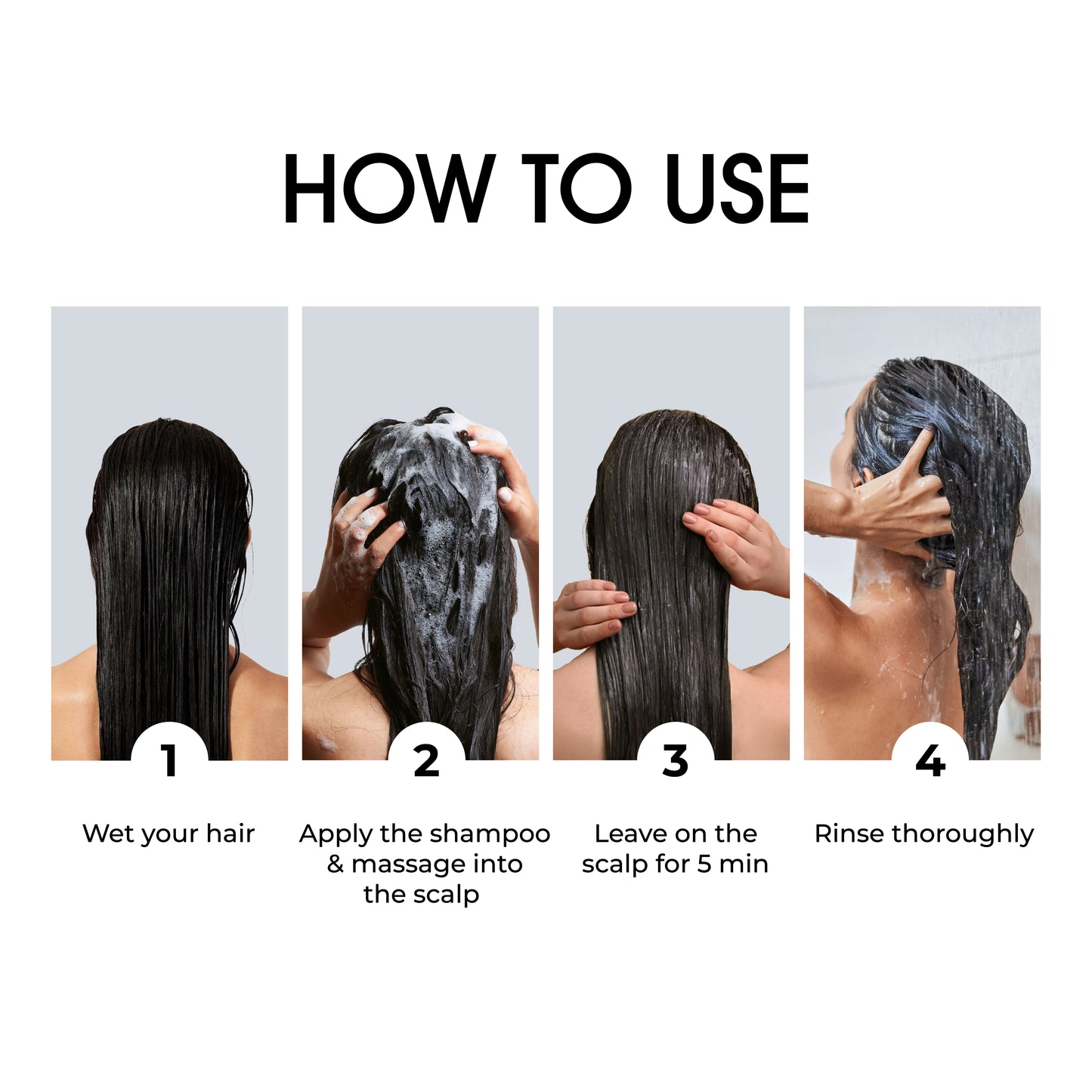 HOW TO USE

1

Wet your hair

2

Apply the shampoo & massage into the scalp

3

Leave on the scalp for 5 min

4

Rinse thoroughly